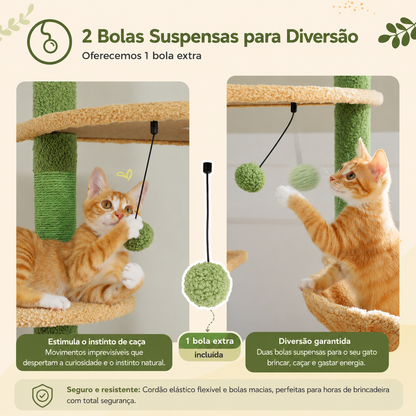 2 Bolas Suspensas para Diversão

Oferecemos 1 bola extra

Estimula o instinto de caça

Movimentos imprevisíveis que despertam a curiosidade e o instinto natural.

1 bola extra

incluída

Diversão garantida

Duas bolas suspensas para o seu gato brincar, caçar e gastar energia.

Seguro e resistente: Cordão elástico flexível e bolas macias, perfeitas para horas de brincadeira com total segurança.